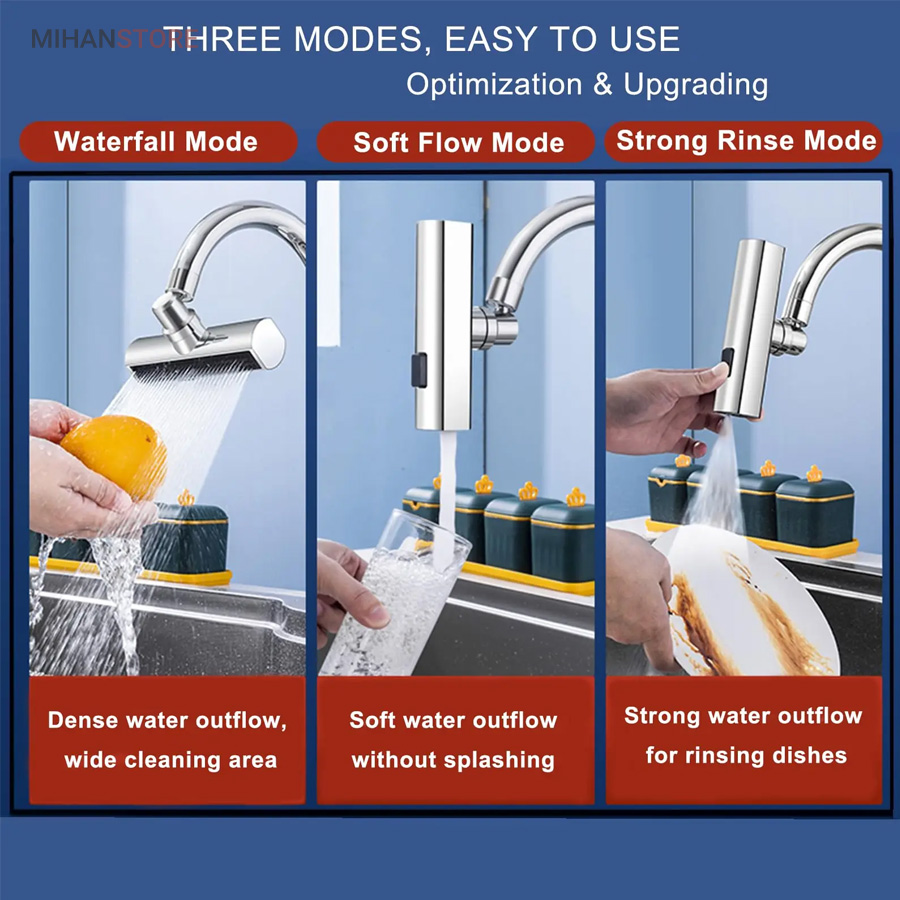 MIHANSTORE THREE MODES, EASY TO USE

Optimization & Upgrading

Waterfall Mode

Soft Flow Mode

Strong Rinse Mode

Dense water outflow, wide cleaning area

Soft water outflow without splashing

Strong water outflow for rinsing dishes